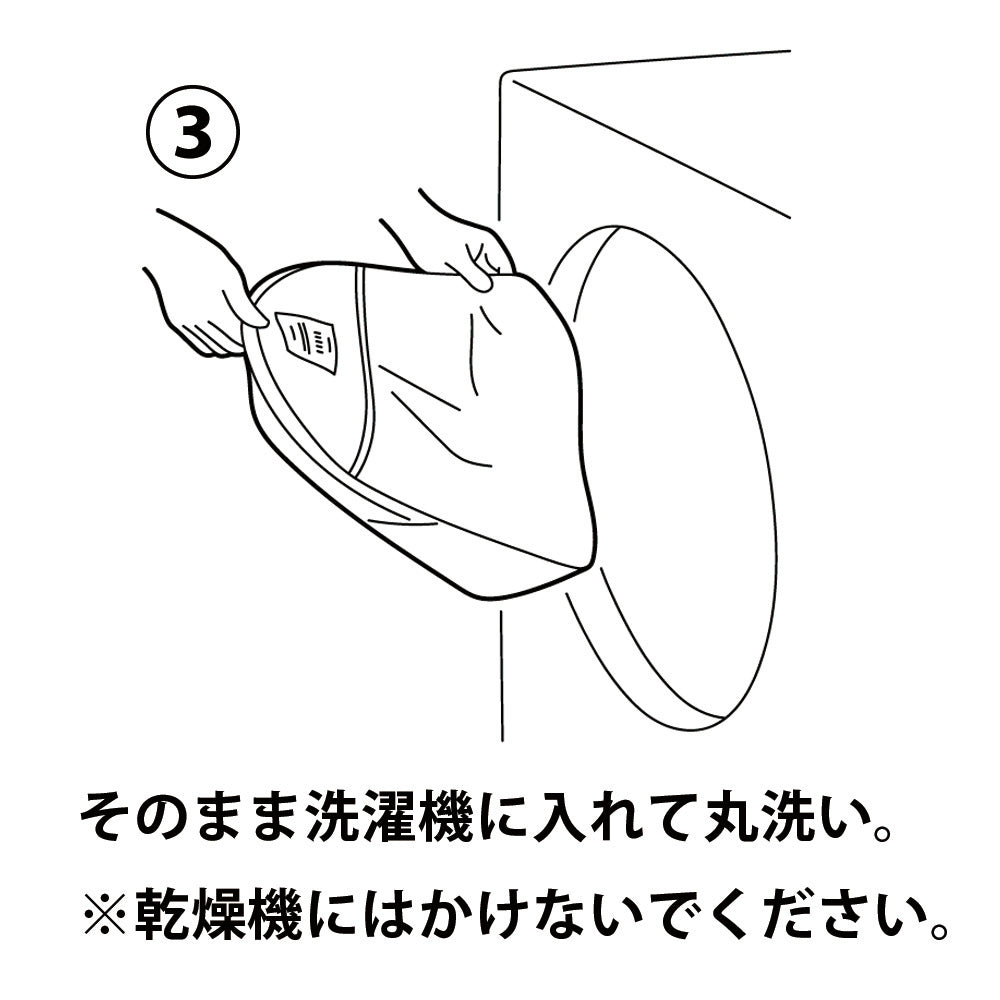 ③

そのまま洗濯機に入れて丸洗い。
※乾燥機にはかけないでください。