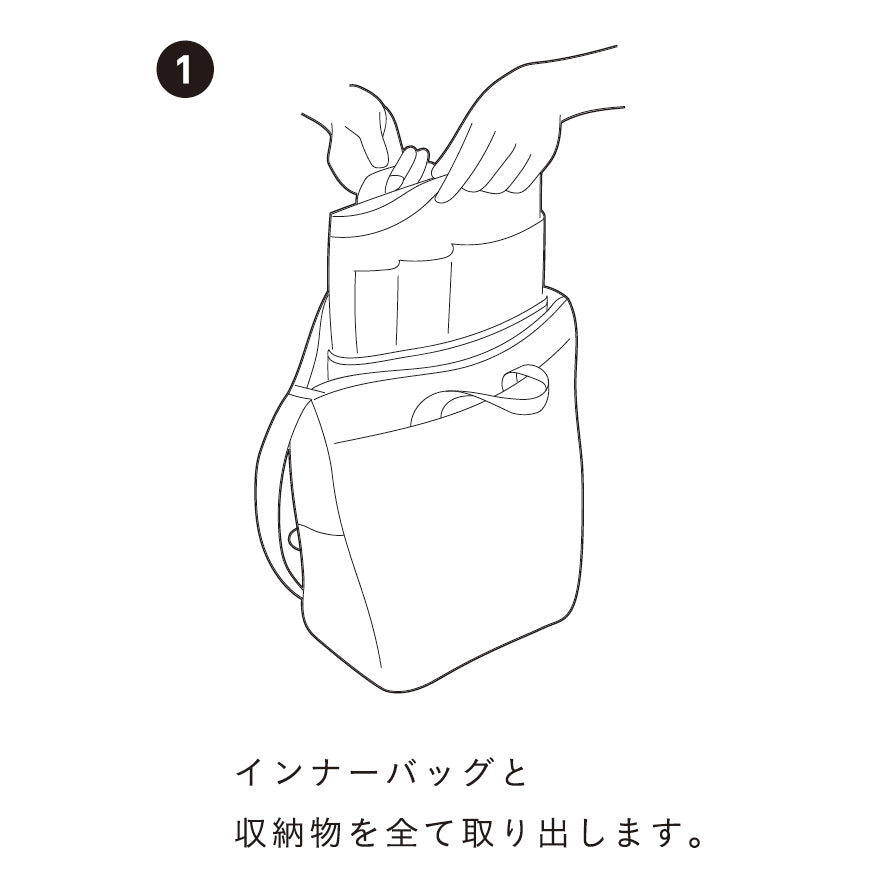 1

インナーバッグと
収納物を全て取り出します。