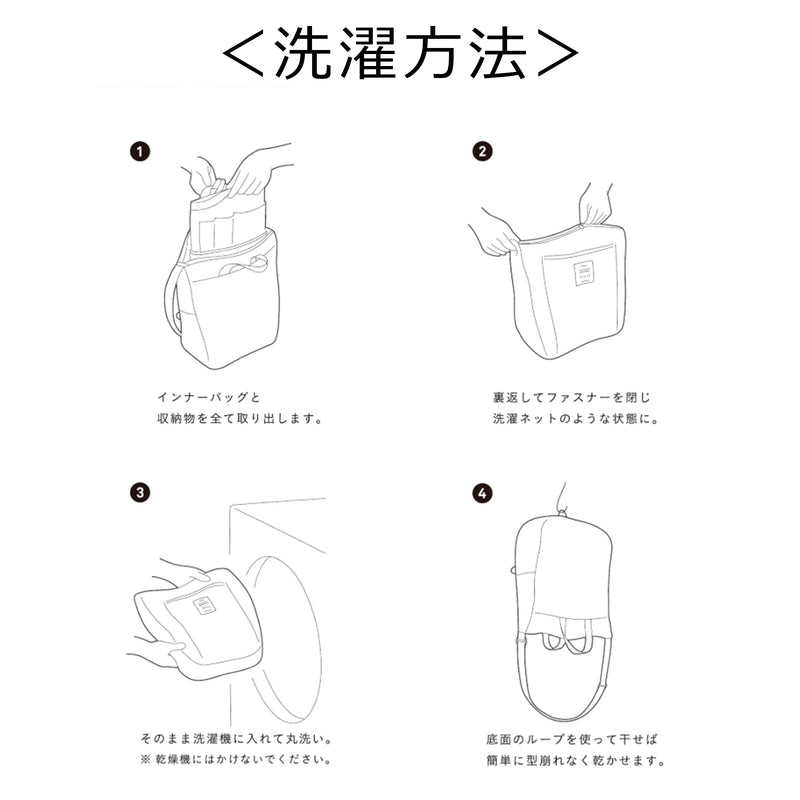 ＜洗濯方法＞

1

インナーバッグと
収納物を全て取り出します。

2

裏返してファスナーを閉じ
洗濯ネットのような状態に。

3

そのまま洗濯機に入れて丸洗い。
※ 乾燥機にはかけないでください。

4

底面のループを使って干せば
簡単に型崩れなく乾かせます。